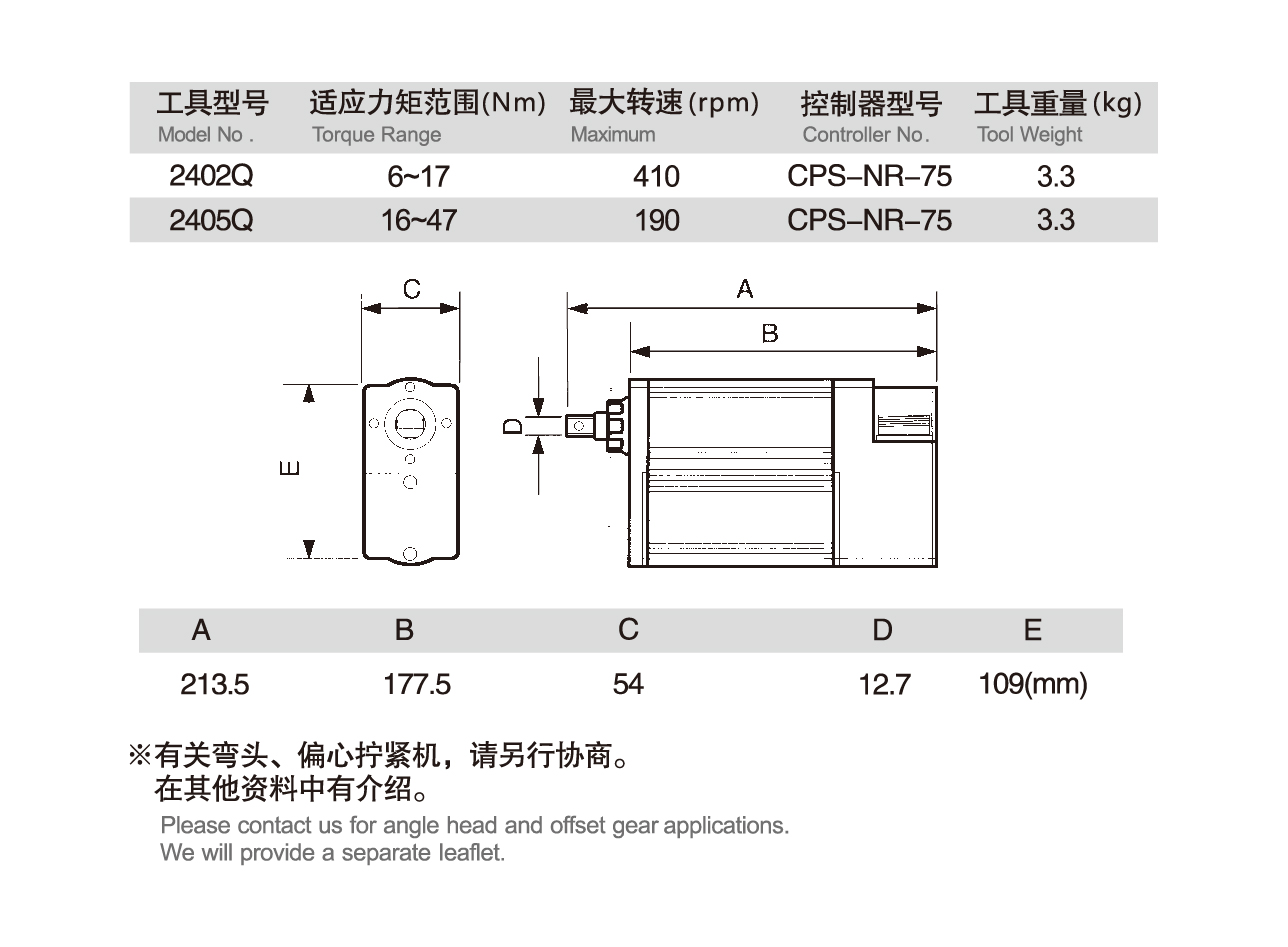 | 工具型号 Model No . | 适应力矩范围(Nm) Torque Range | 最大转速(rpm) Maximum | 控制器型号 Controller No. | 工具重量(kg) Tool Weight |
|---|---|---|---|---|
| 2402Q | 6~17 | 410 | CPS-NR-75 | 3.3 |
| 2405Q | 16~47 | 190 | CPS-NR-75 | 3.3 |

C

A

B

D

E

| A | B | C | D | E |
|---|---|---|---|---|
| 213.5 | 177.5 | 54 | 12.7 | 109(mm) |

※有关弯头、偏心拧紧机，请另行协商。
在其他资料中有介绍。

Please contact us for angle head and offset gear applications.
We will provide a separate leaflet.