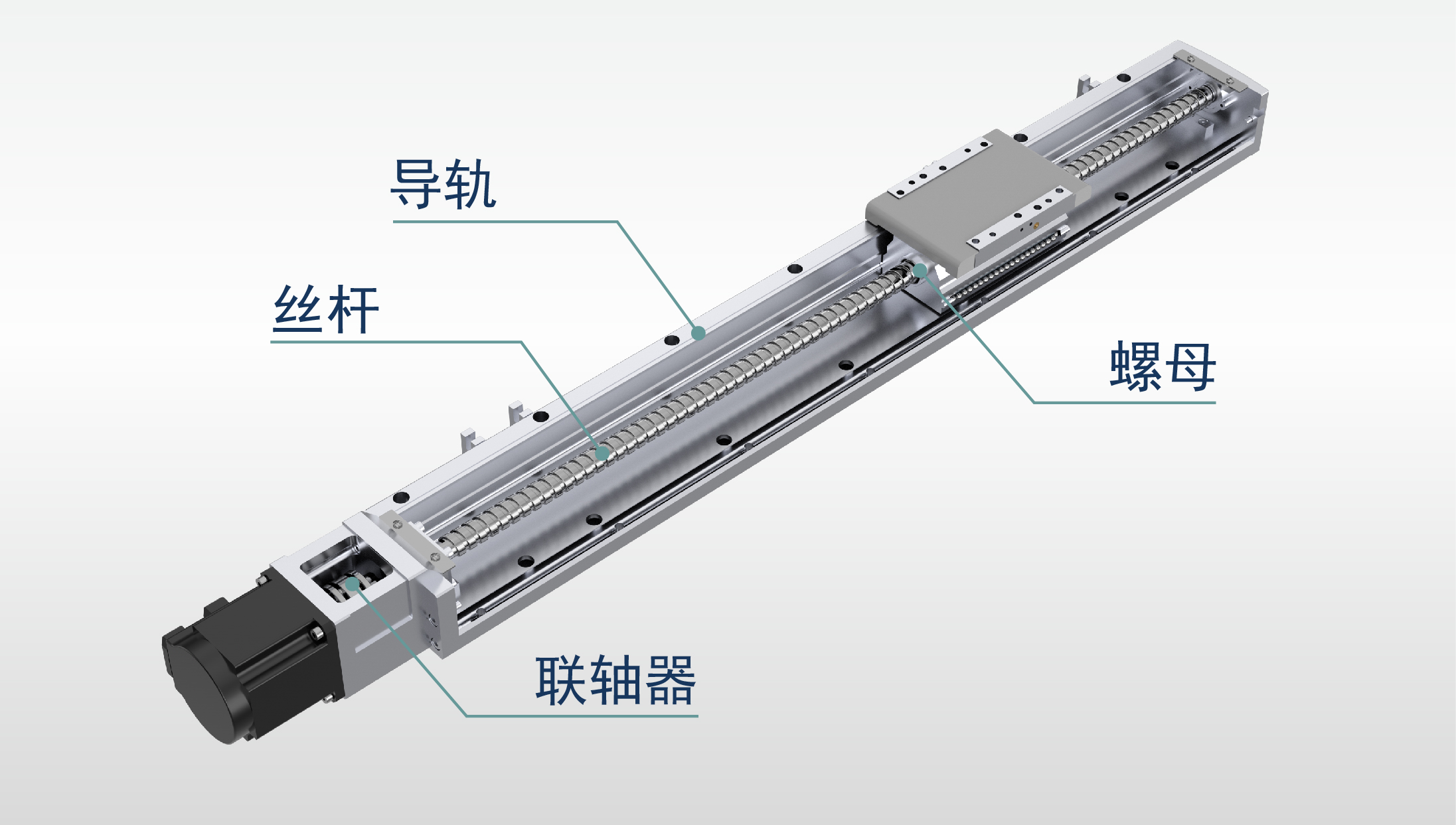 导轨

丝杆

螺母

联轴器