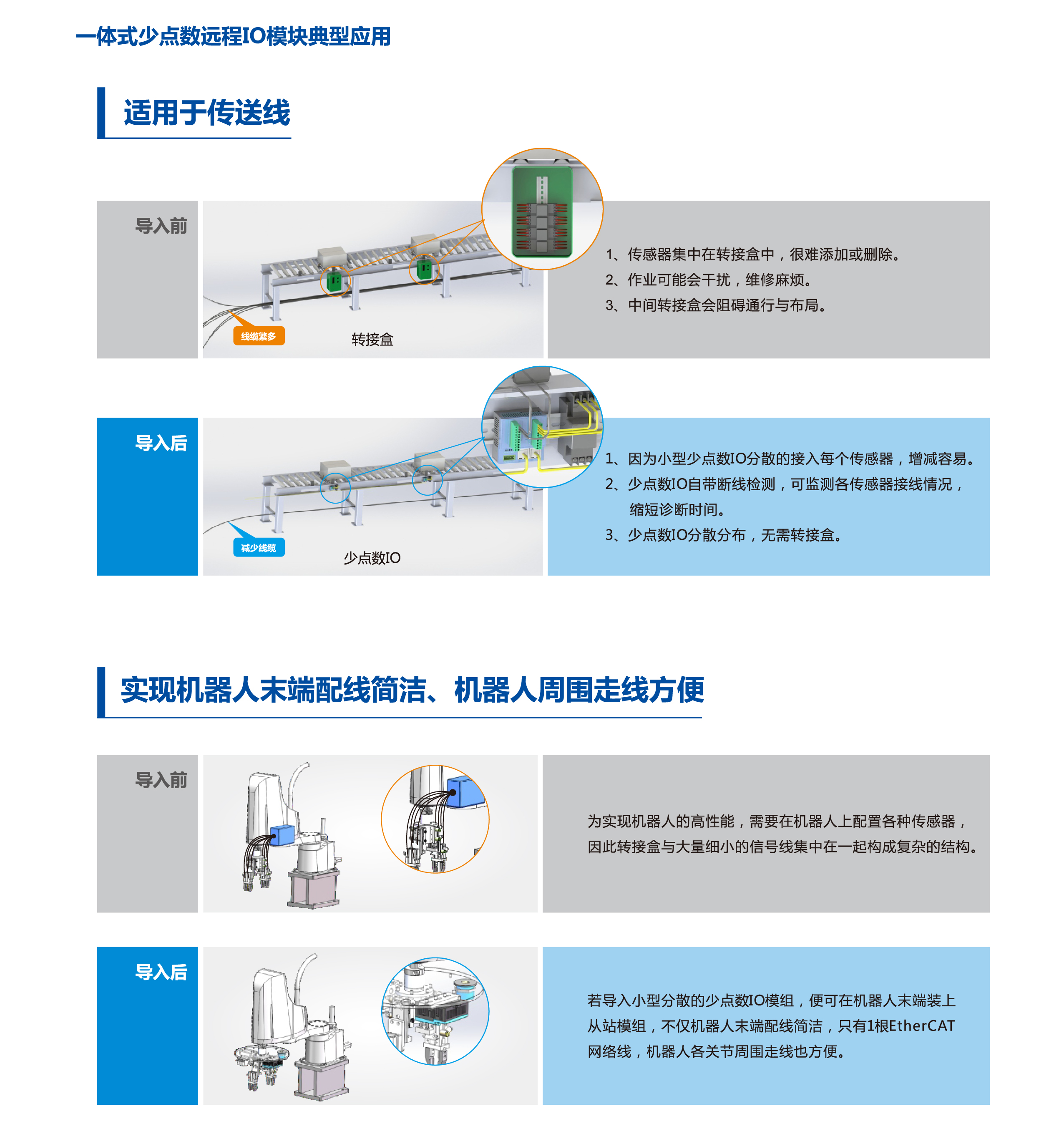 一体式少点数远程IO模块典型应用

适用于传送线

导入前

线缆繁多

转接盒

1、传感器集中在转接盒中，很难添加或删除。
2、作业可能会干扰，维修麻烦。
3、中间转接盒会阻碍通行与布局。

导入后

减少线缆

少点数IO

1、因为小型少点数IO分散的接入每个传感器，增减容易。
2、少点数IO自带断线检测，可监测各传感器接线情况，缩短诊断时间。
3、少点数IO分散分布，无需转接盒。

实现机器人末端配线简洁、机器人周围走线方便

导入前

为实现机器人的高性能，需要在机器人上配置各种传感器，因此转接盒与大量细小的信号线集中在一起构成复杂的结构。

导入后

若导入小型分散的少点数IO模组，便可在机器人末端装上从站模组，不仅机器人末端配线简洁，只有1根EtherCAT网络线，机器人各关节周围走线也方便。