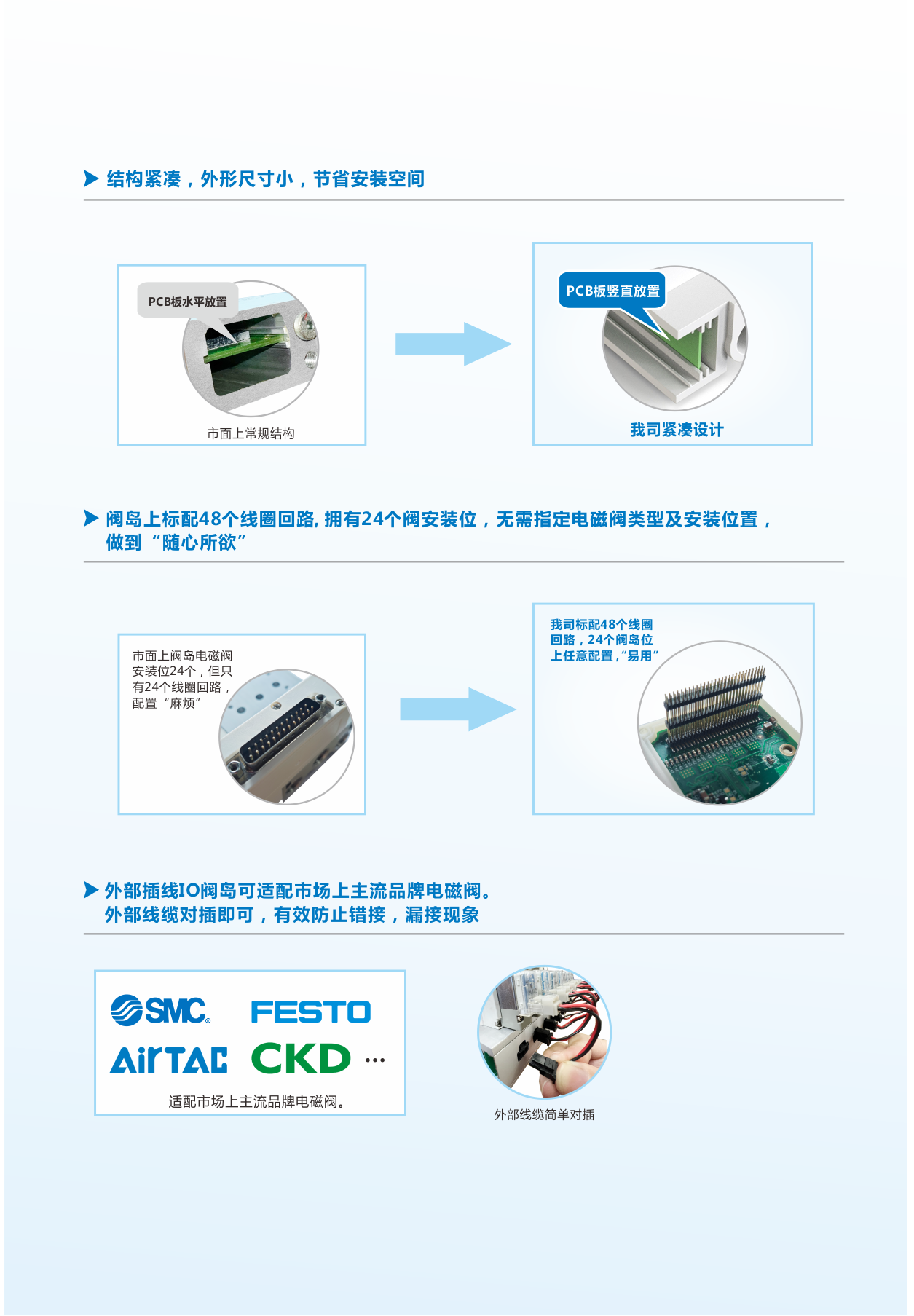 结构紧凑，外形尺寸小，节省安装空间

PCB板水平放置

市面上常规结构

PCB板竖直放置

我司紧凑设计

阀岛上标配48个线圈回路, 拥有24个阀安装位，无需指定电磁阀类型及安装位置，做到“随心所欲”

市面上阀岛电磁阀安装位24个，但只有24个线圈回路，配置“麻烦”

我司标配48个线圈回路，24个阀岛位上任意配置,“易用”

外部插线IO阀岛可适配市场上主流品牌电磁阀。
外部线缆对插即可，有效防止错接，漏接现象

SMC FESTO
AirTAC CKD …

适配市场上主流品牌电磁阀。

外部线缆简单对插